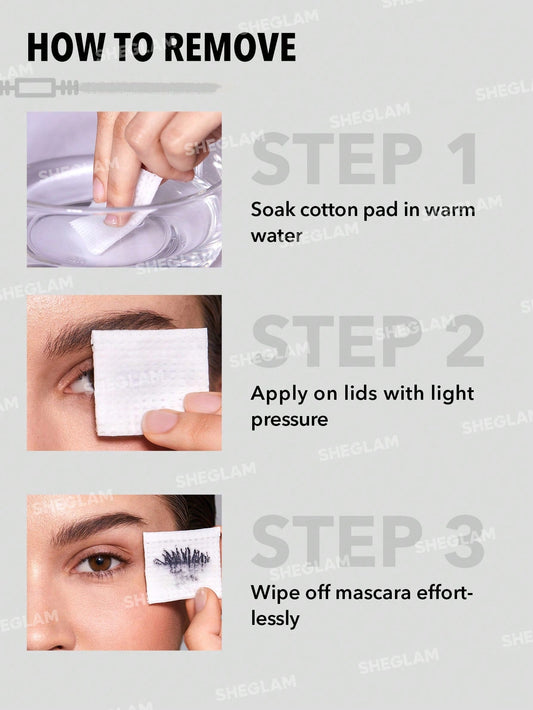 HOW TO REMOVE

STEP 1

Soak cotton pad in warm water

STEP 2

Apply on lids with light pressure

STEP 3

Wipe off mascara effortlessly

SHEGLAM