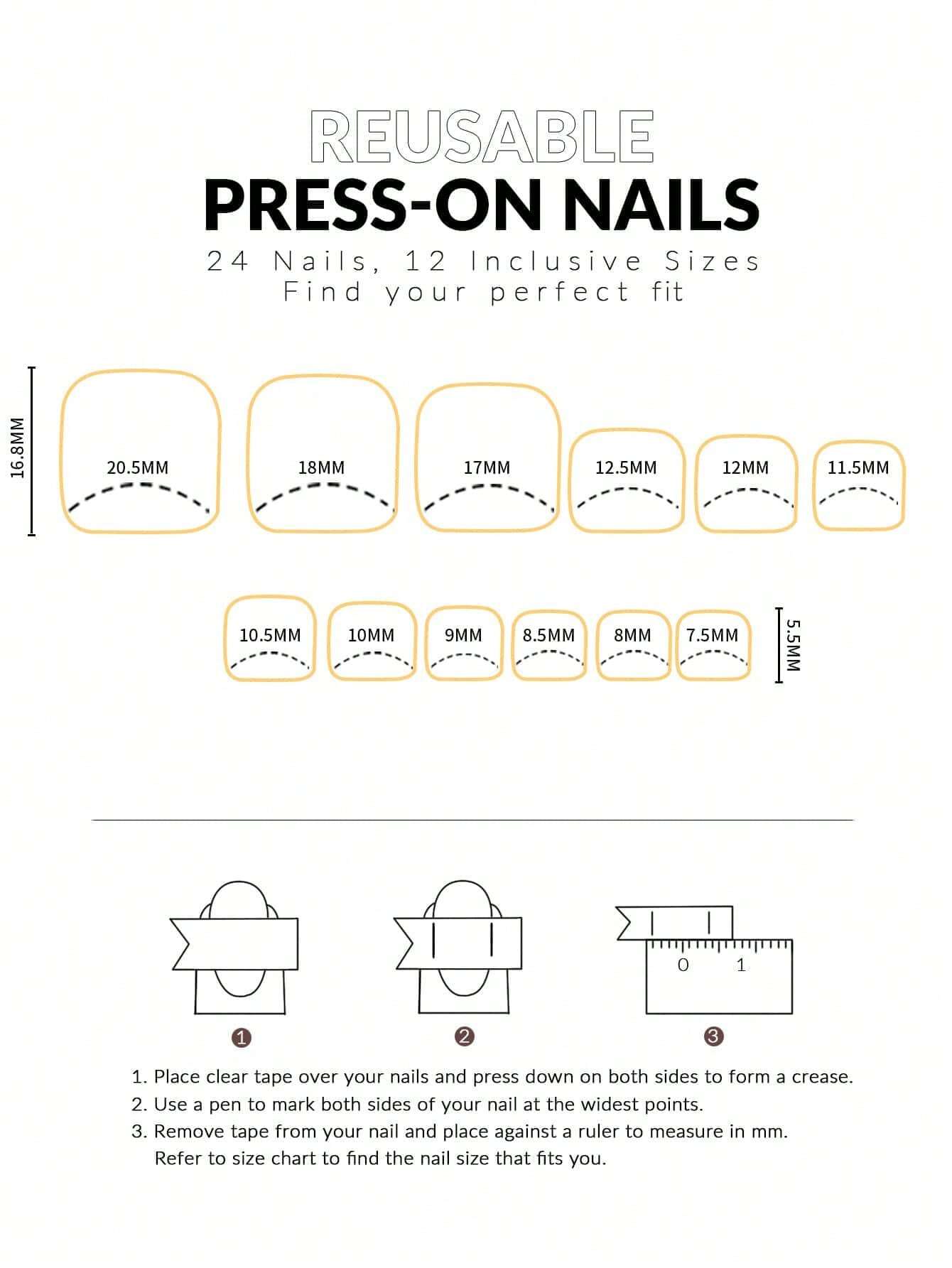 REUSABLE
PRESS-ON NAILS
24 Nails, 12 Inclusive Sizes
Find your perfect fit

16.8MM

20.5MM 18MM 17MM 12.5MM 12MM 11.5MM

10.5MM 10MM 9MM 8.5MM 8MM 7.5MM

5.5MM

0 1

1 2 3

1. Place clear tape over your nails and press down on both sides to form a crease.
2. Use a pen to mark both sides of your nail at the widest points.
3. Remove tape from your nail and place against a ruler to measure in mm. Refer to size chart to find the nail size that fits you.