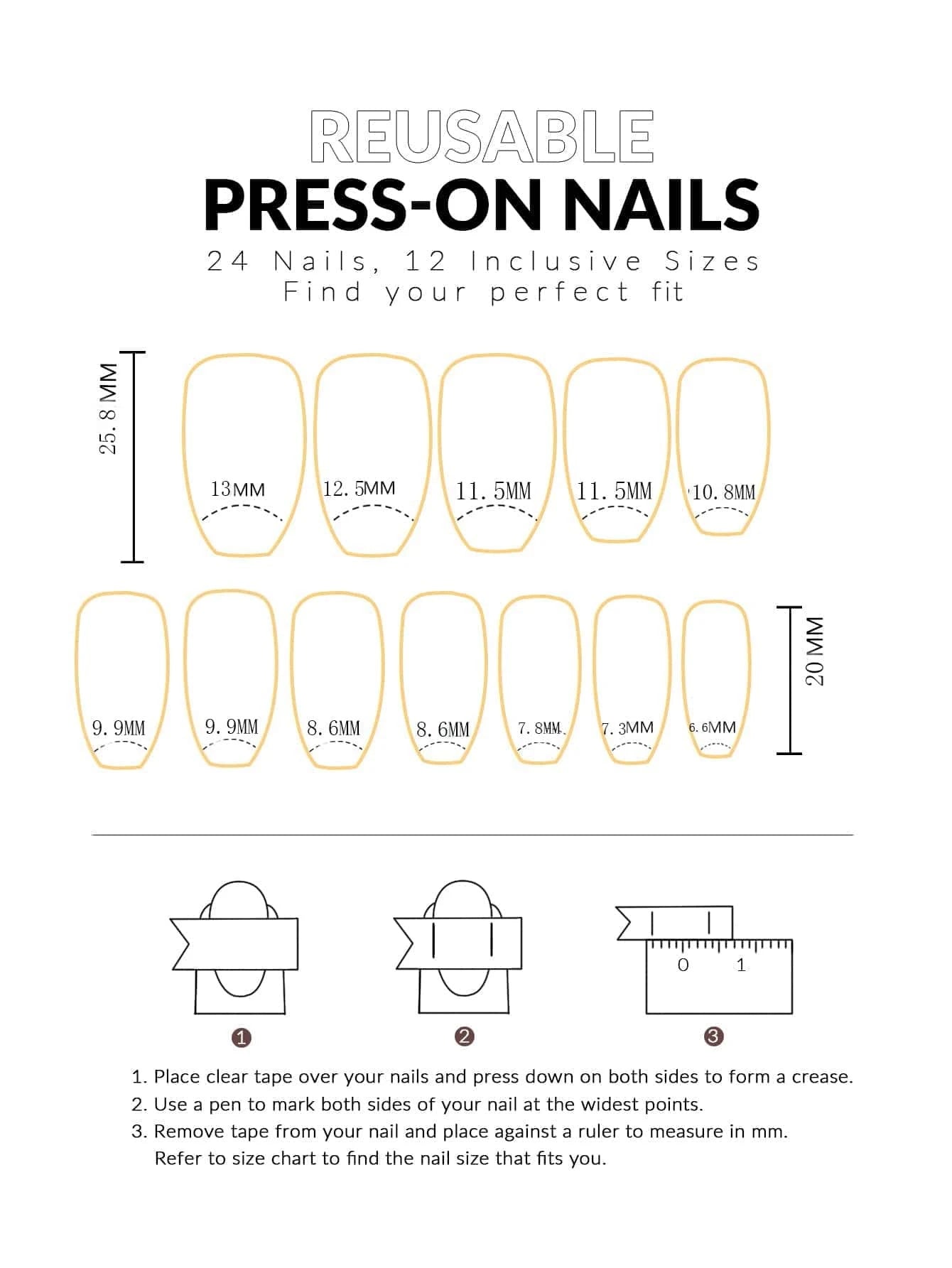 REUSABLE
PRESS-ON NAILS

24 Nails, 12 Inclusive Sizes
Find your perfect fit

25. 8 MM

13MM
12. 5MM
11. 5MM
11. 5MM
10. 8MM

9. 9MM
9. 9MM
8. 6MM
8. 6MM
7. 8MM
7. 3MM
6. 6MM

20 MM

0 1

1
2
3

1. Place clear tape over your nails and press down on both sides to form a crease.
2. Use a pen to mark both sides of your nail at the widest points.
3. Remove tape from your nail and place against a ruler to measure in mm. Refer to size chart to find the nail size that fits you.